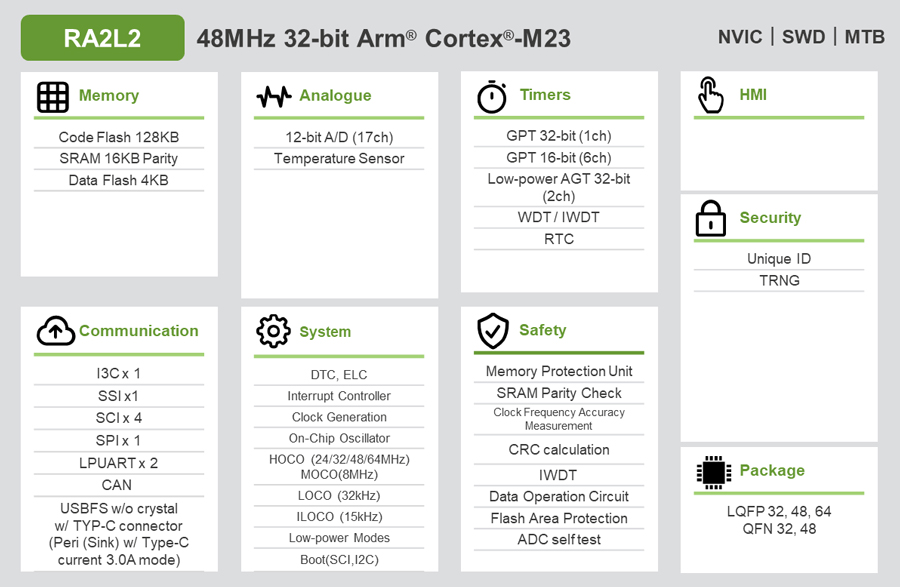 RA2L2

48MHz 32-bit Arm® Cortex®-M23

NVIC | SWD | MTB

Memory

Code Flash 128KB
SRAM 16KB Parity
Data Flash 4KB

Analogue

12-bit A/D (17ch)
Temperature Sensor

Timers

GPT 32-bit (1ch)
GPT 16-bit (6ch)
Low-power AGT 32-bit (2ch)
WDT / IWDT
RTC

HMI

Security

Unique ID
TRNG

Communication

I3C x 1
SSI x1
SCI x 4
SPI x 1
LPUART x 2
CAN
USBFS w/o crystal w/ TYP-C connector (Peri (Sink) w/ Type-C current 3.0A mode)

System

DTC, ELC
Interrupt Controller
Clock Generation
On-Chip Oscillator
HOCO (24/32/48/64MHz) MOCO(8MHz)
LOCO (32kHz)
ILOCO (15kHz)
Low-power Modes
Boot(SCI,I2C)

Safety

Memory Protection Unit
SRAM Parity Check
Clock Frequency Accuracy Measurement
CRC calculation
IWDT
Data Operation Circuit
Flash Area Protection
ADC self test

Package

LQFP 32, 48, 64
QFN 32, 48